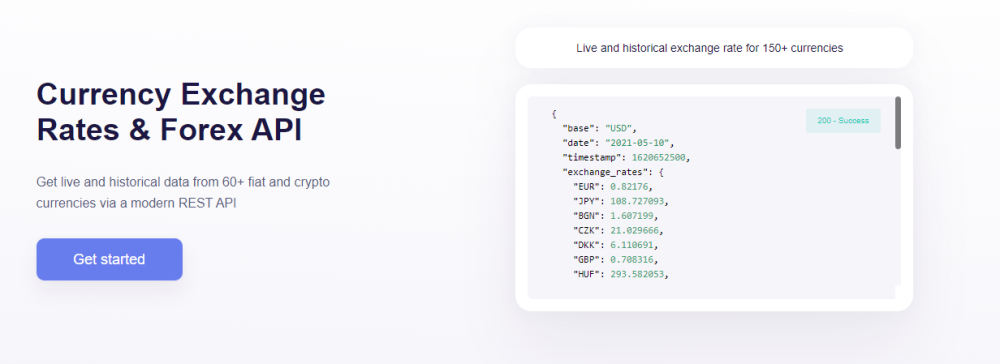 Currency Exchange Rates & Forex API

Get live and historical data from 60+ fiat and crypto currencies via a modern REST API

Get started

Live and historical exchange rate for 150+ currencies

200 - Success

{
"base": "USD",
"date": "2021-05-10",
"timestamp": 1620652500,
"exchange_rates": {
"EUR": 0.82176,
"JPY": 108.727093,
"BGN": 1.607199,
"CZK": 21.029666,
"DKK": 6.110691,
"GBP": 0.708316,
"HUF": 293.582053,